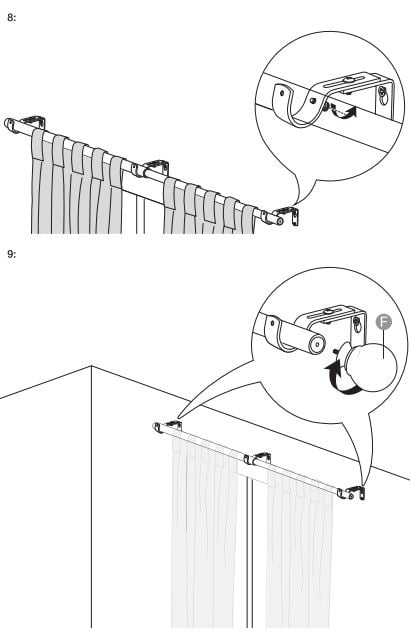 8:

9:

F